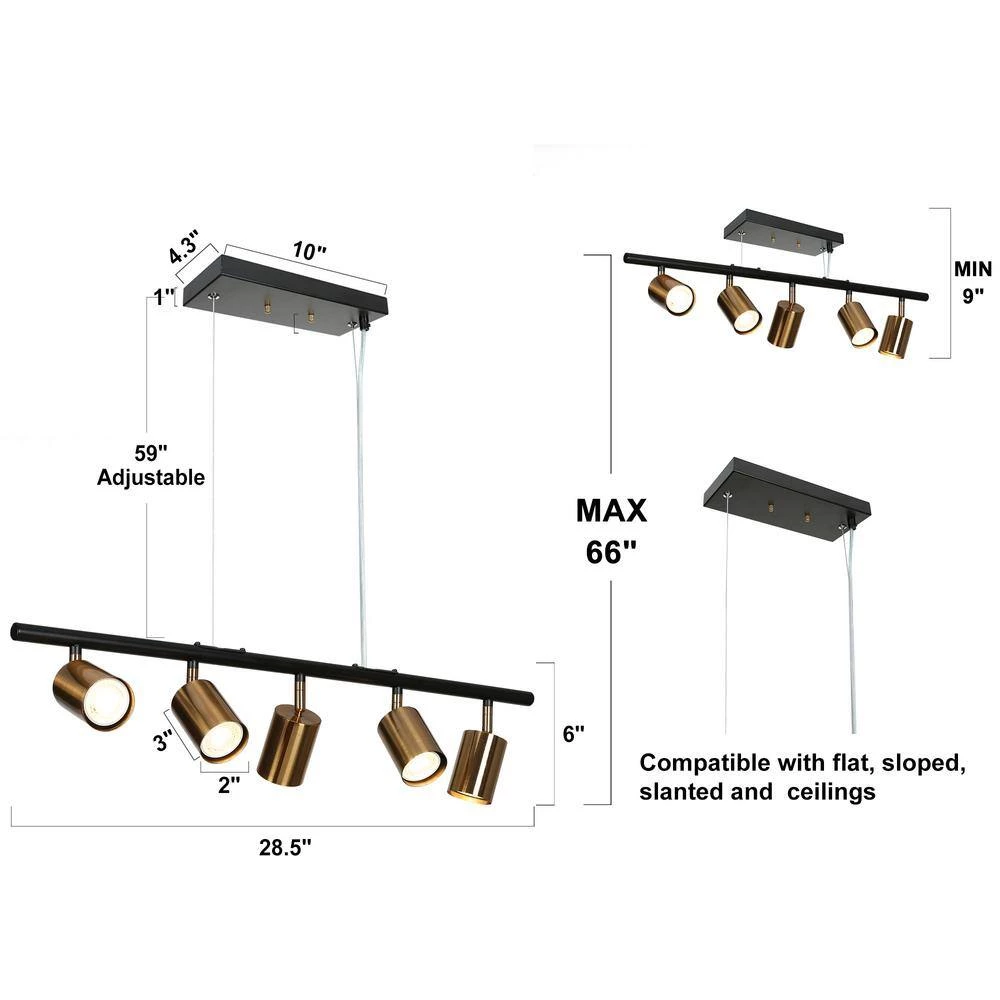 4.3"
10"
1"
59"
Adjustable
3"
2"
6"
28.5"
MIN
9"
MAX
66"
Compatible with flat, sloped, slanted and  ceilings